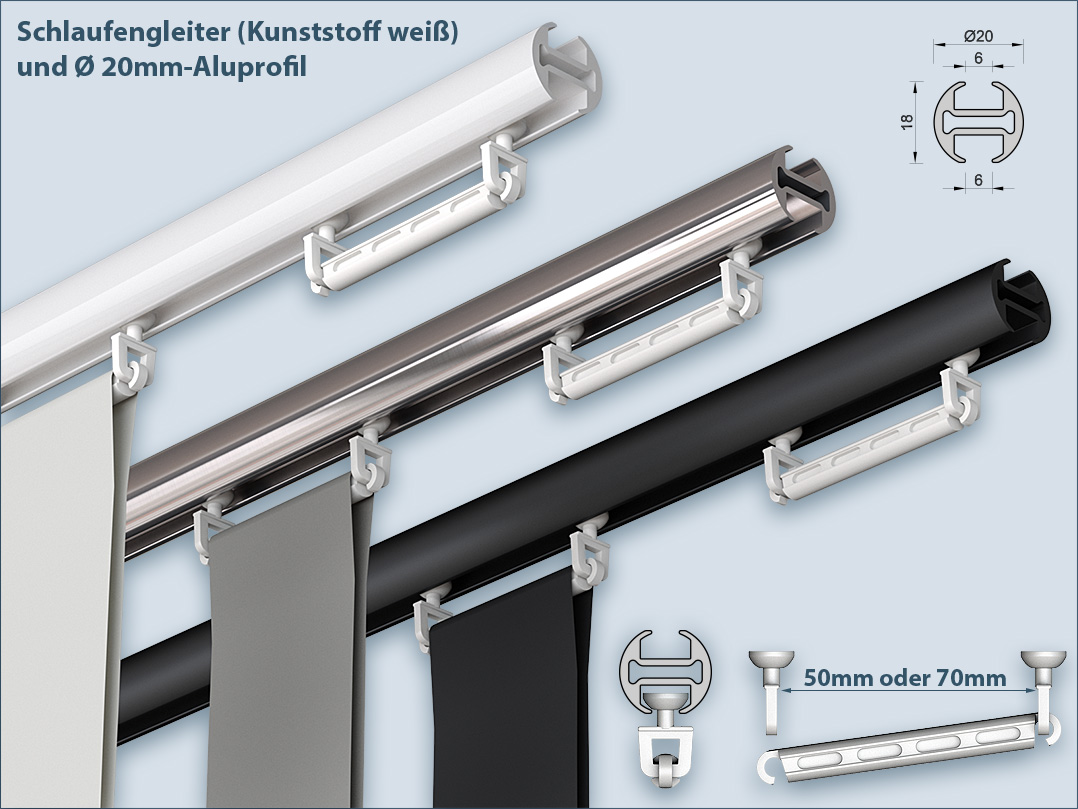 Schlaufengleiter (Kunststoff weiß)
und Ø 20mm-Aluprofil

Ø20
6
18
6

50mm oder 70mm