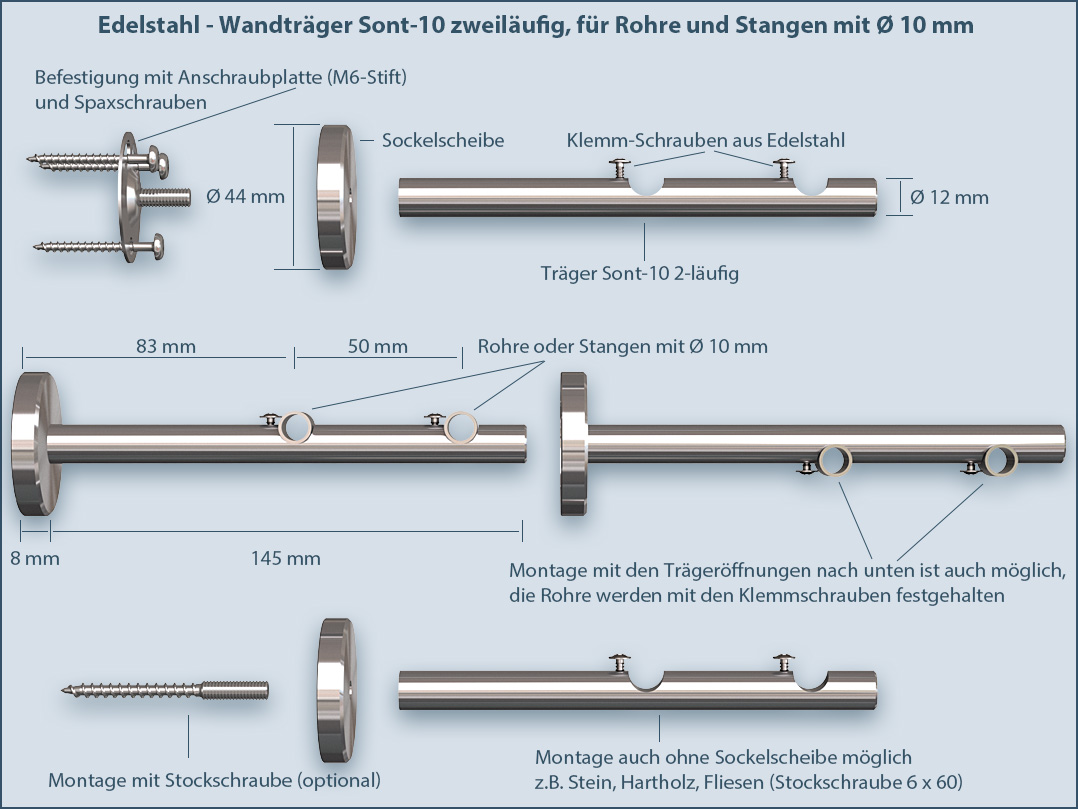 Edelstahl - Wandträger Sont-10 zweiläufig, für Rohre und Stangen mit Ø 10 mm

Befestigung mit Anschraubplatte (M6-Stift) und Spaxschrauben

Ø 44 mm

Sockelscheibe

Klemm-Schrauben aus Edelstahl

Ø 12 mm

Träger Sont-10 2-läufig

83 mm

50 mm

Rohre oder Stangen mit Ø 10 mm

8 mm

145 mm

Montage mit den Trägeröffnungen nach unten ist auch möglich, die Rohre werden mit den Klemmschrauben festgehalten

Montage mit Stockschraube (optional)

Montage auch ohne Sockelscheibe möglich z.B. Stein, Hartholz, Fliesen (Stockschraube 6 x 60)