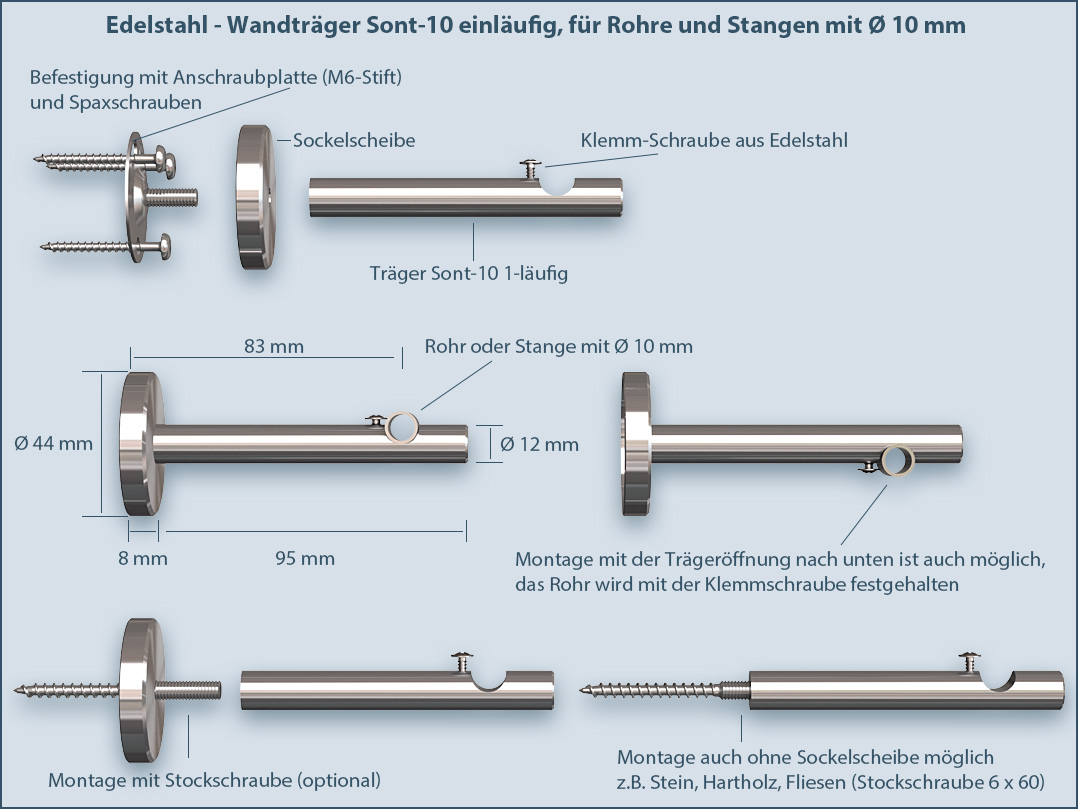 Edelstahl - Wandträger Sont-10 einläufig, für Rohre und Stangen mit Ø 10 mm

Befestigung mit Anschraubplatte (M6-Stift) und Spaxschrauben

Sockelscheibe

Klemm-Schraube aus Edelstahl

Träger Sont-10 1-läufig

83 mm

Rohr oder Stange mit Ø 10 mm

Ø 44 mm

Ø 12 mm

8 mm

95 mm

Montage mit der Trägeröffnung nach unten ist auch möglich, das Rohr wird mit der Klemmschraube festgehalten

Montage mit Stockschraube (optional)

Montage auch ohne Sockelscheibe möglich z.B. Stein, Hartholz, Fliesen (Stockschraube 6 x 60)