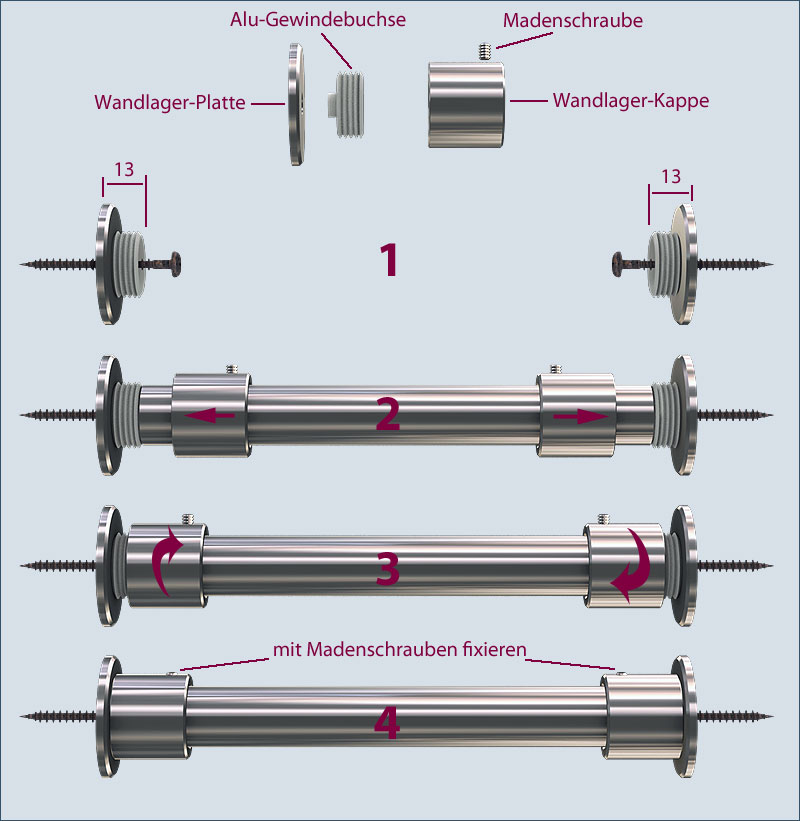 Alu-Gewindebuchse

Madenschraube

Wandlager-Platte

Wandlager-Kappe

13

13

1

2

3

mit Madenschrauben fixieren

4